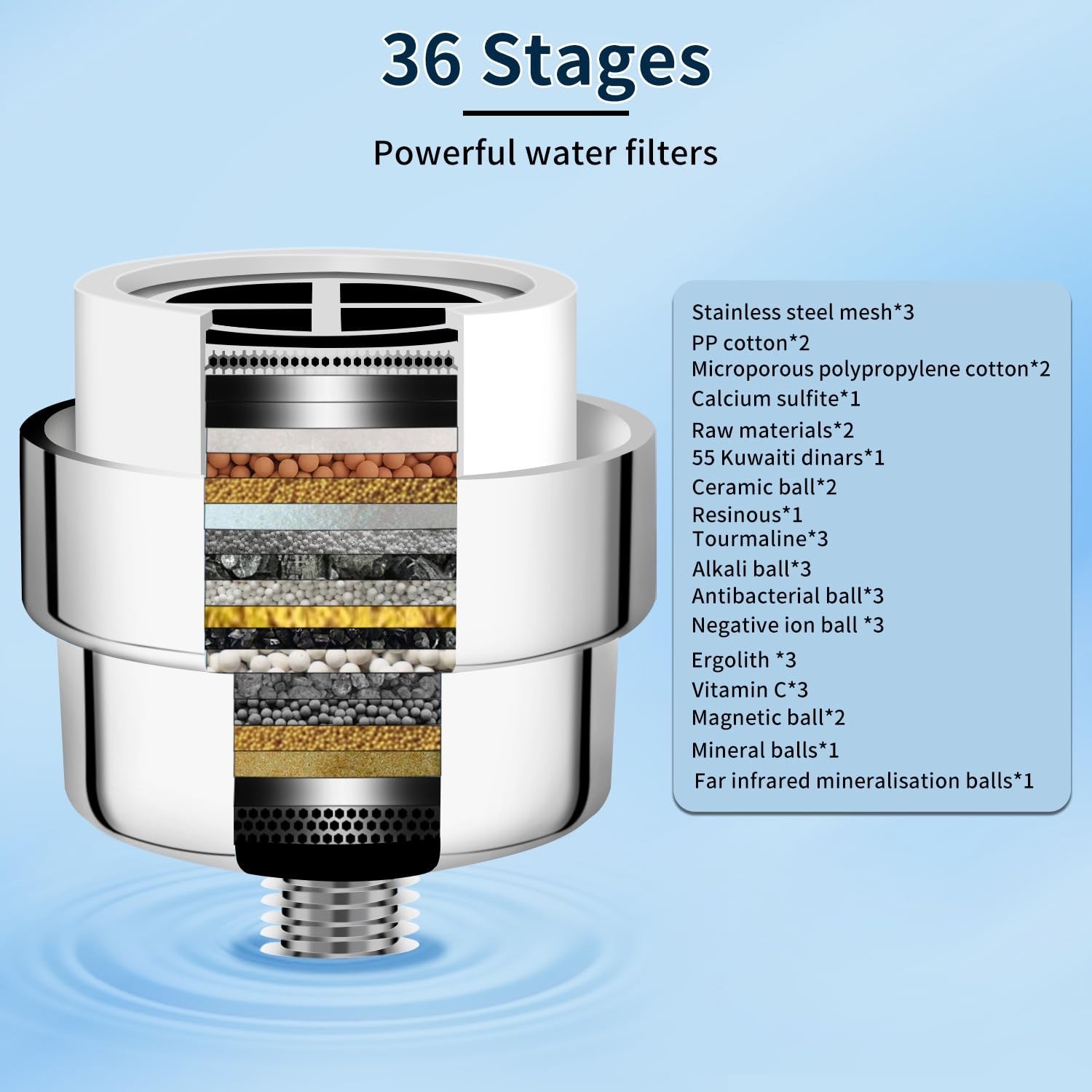 36 Stages

Powerful water filters

Stainless steel mesh*3
PP cotton*2
Microporous polypropylene cotton*2
Calcium sulfite*1
Raw materials*2
55 Kuwaiti dinars*1
Ceramic ball*2
Resinous*1
Tourmaline*3
Alkali ball*3
Antibacterial ball*3
Negative ion ball *3
Ergolith *3
Vitamin C*3
Magnetic ball*2
Mineral balls*1
Far infrared mineralisation balls*1