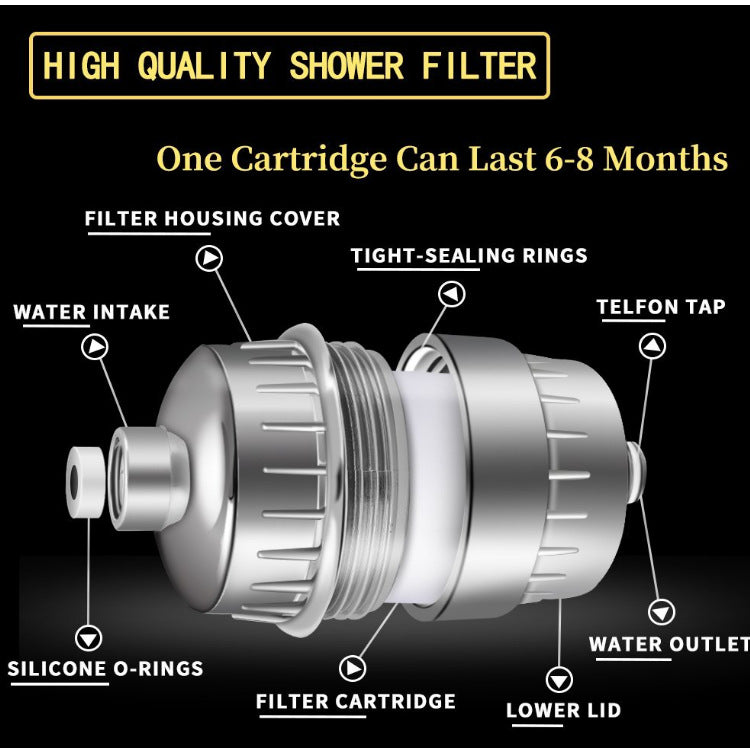 HIGH QUALITY SHOWER FILTER

One Cartridge Can Last 6-8 Months

FILTER HOUSING COVER

TIGHT-SEALING RINGS

WATER INTAKE

TELFON TAP

SILICONE O-RINGS

FILTER CARTRIDGE

LOWER LID

WATER OUTLET