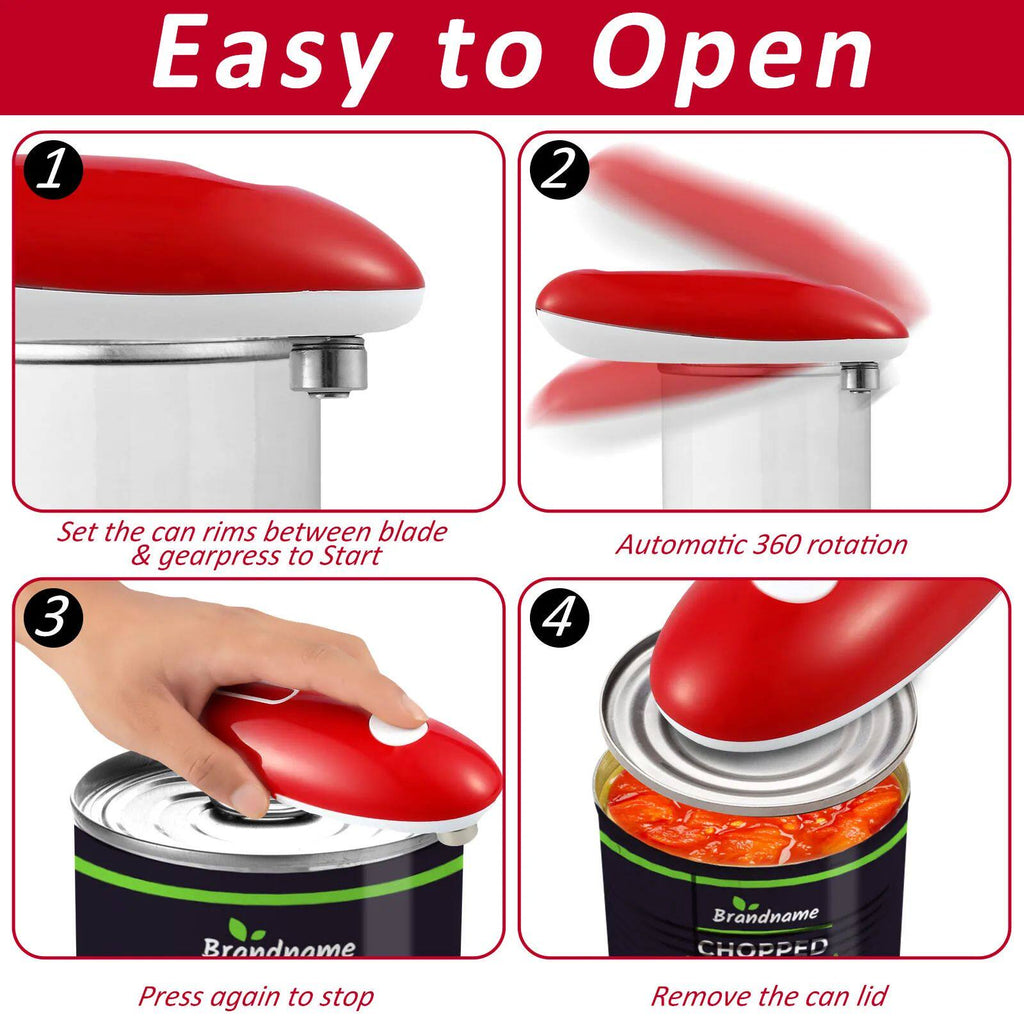 Easy to Open

1

Set the can rims between blade & gearpress to Start

2

Automatic 360 rotation

3

Brandname

Press again to stop

4

Brandname

CHOPPED

Remove the can lid